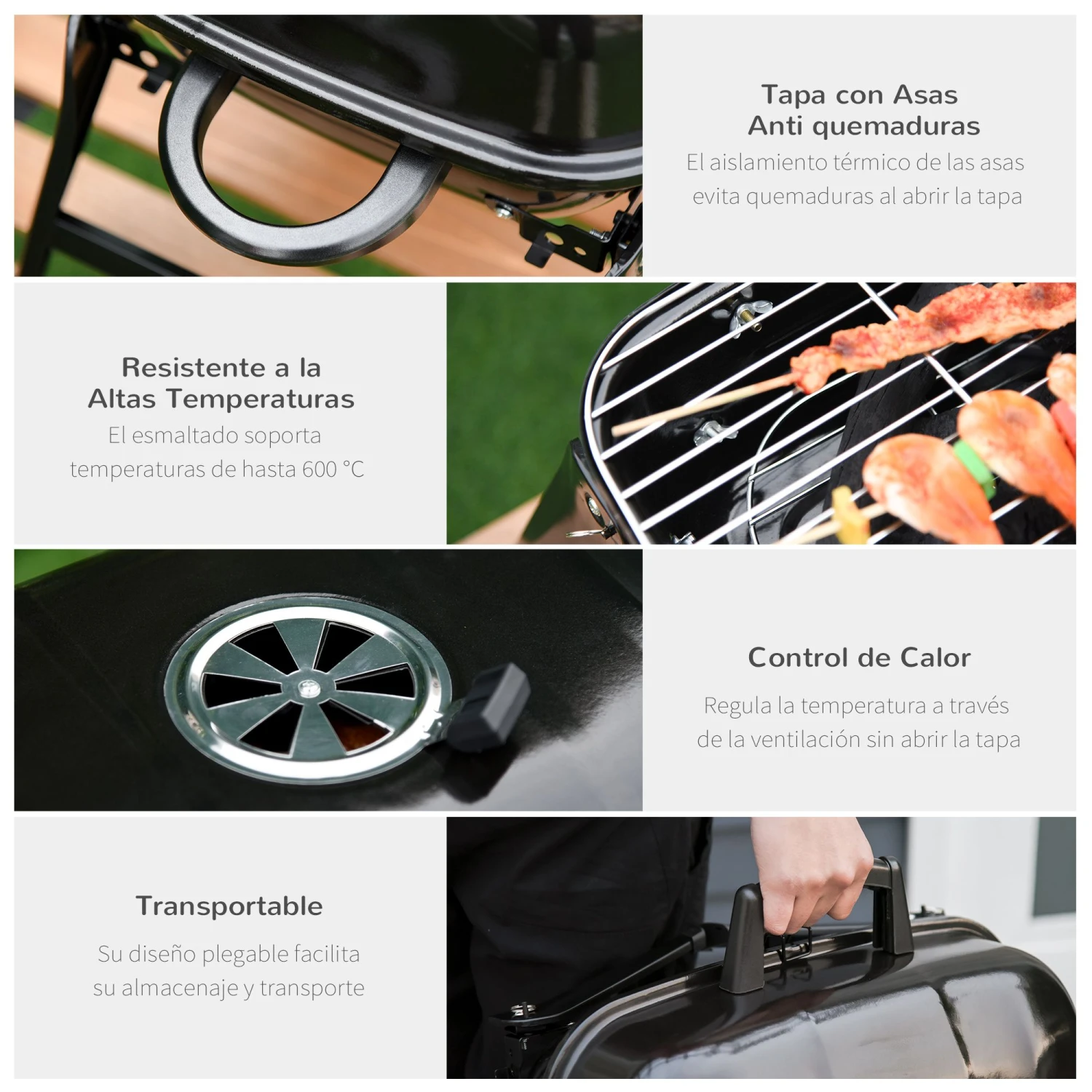 Tapa con Asas
Anti quemaduras
El aislamiento térmico de las asas evita quemaduras al abrir la tapa

Resistente a la
Altas Temperaturas
El esmaltado soporta temperaturas de hasta 600 °C

Control de Calor
Regula la temperatura a través de la ventilación sin abrir la tapa

Transportable
Su diseño plegable facilita su almacenaje y transporte